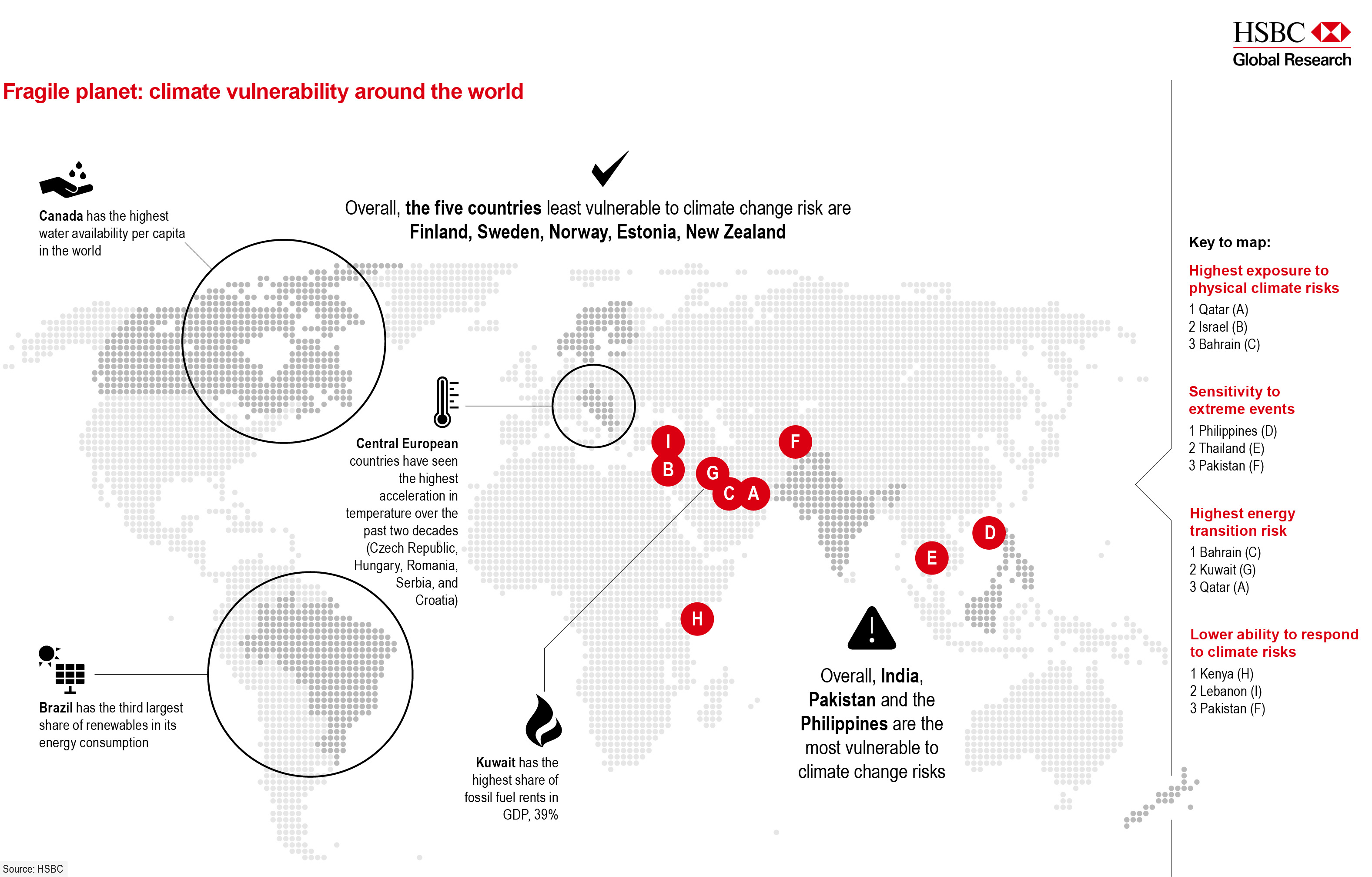 HSBC
Global Research

Fragile planet: climate vulnerability around the world

Canada has the highest water availability per capita in the world

Overall, the five countries least vulnerable to climate change risk are Finland, Sweden, Norway, Estonia, New Zealand

Central European countries have seen the highest acceleration in temperature over the past two decades (Czech Republic, Hungary, Romania, Serbia, and Croatia)

I
B
G
C
A
F
D
E
H

Brazil has the third largest share of renewables in its energy consumption

Kuwait has the highest share of fossil fuel rents in GDP, 39%

Overall, India, Pakistan and the Philippines are the most vulnerable to climate change risks

Key to map:

Highest exposure to physical climate risks
1 Qatar (A)
2 Israel (B)
3 Bahrain (C)

Sensitivity to extreme events
1 Philippines (D)
2 Thailand (E)
3 Pakistan (F)

Highest energy transition risk
1 Bahrain (C)
2 Kuwait (G)
3 Qatar (A)

Lower ability to respond to climate risks
1 Kenya (H)
2 Lebanon (I)
3 Pakistan (F)

Source: HSBC